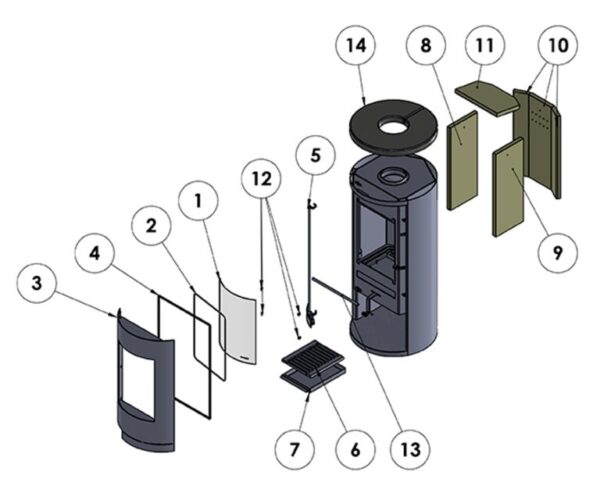 14
8
11
10
5
12
1
2
4
3
9
7
6
13