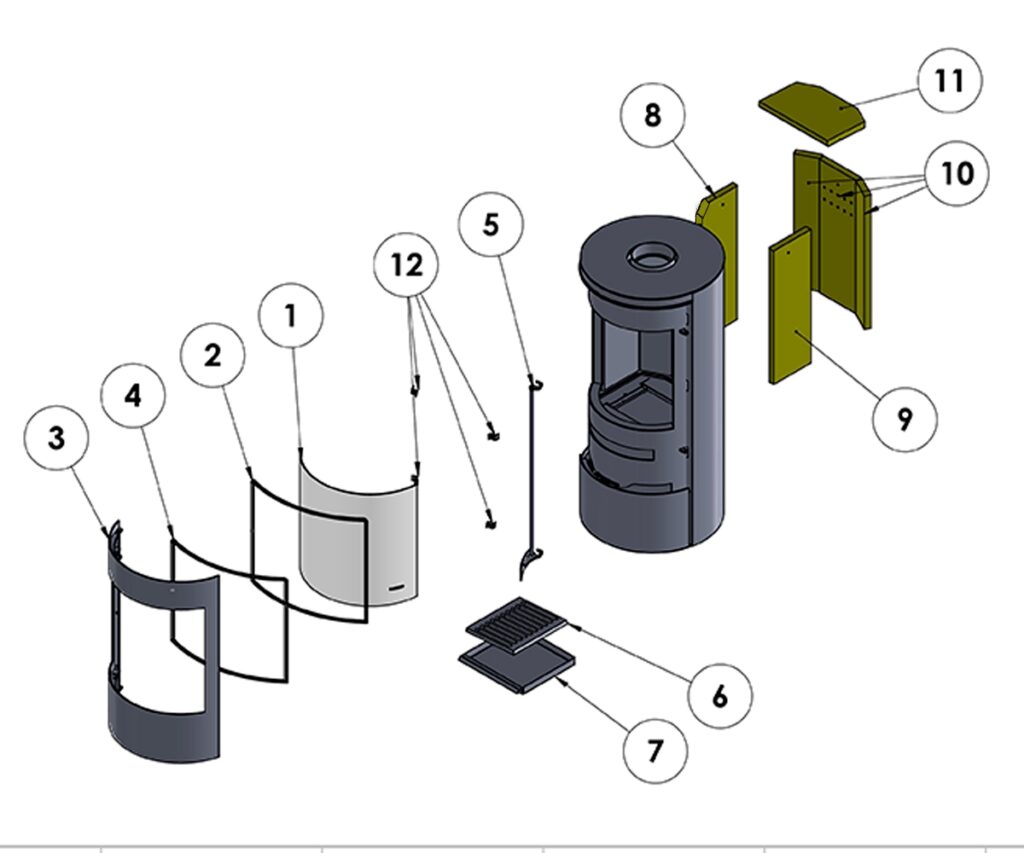 11
8
10
5
12
1
2
4
3
9
6
7